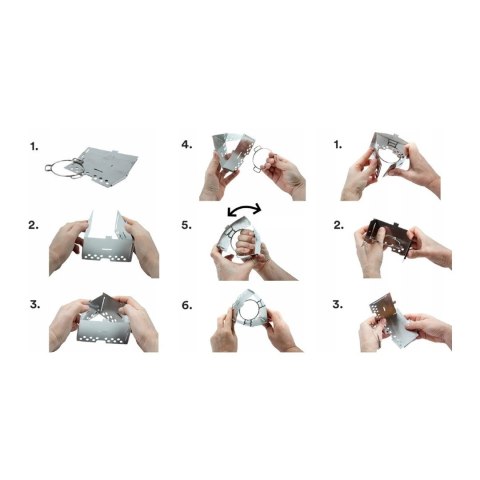 1.

2.

3.

4.

5.

6.

1.

2.

3.